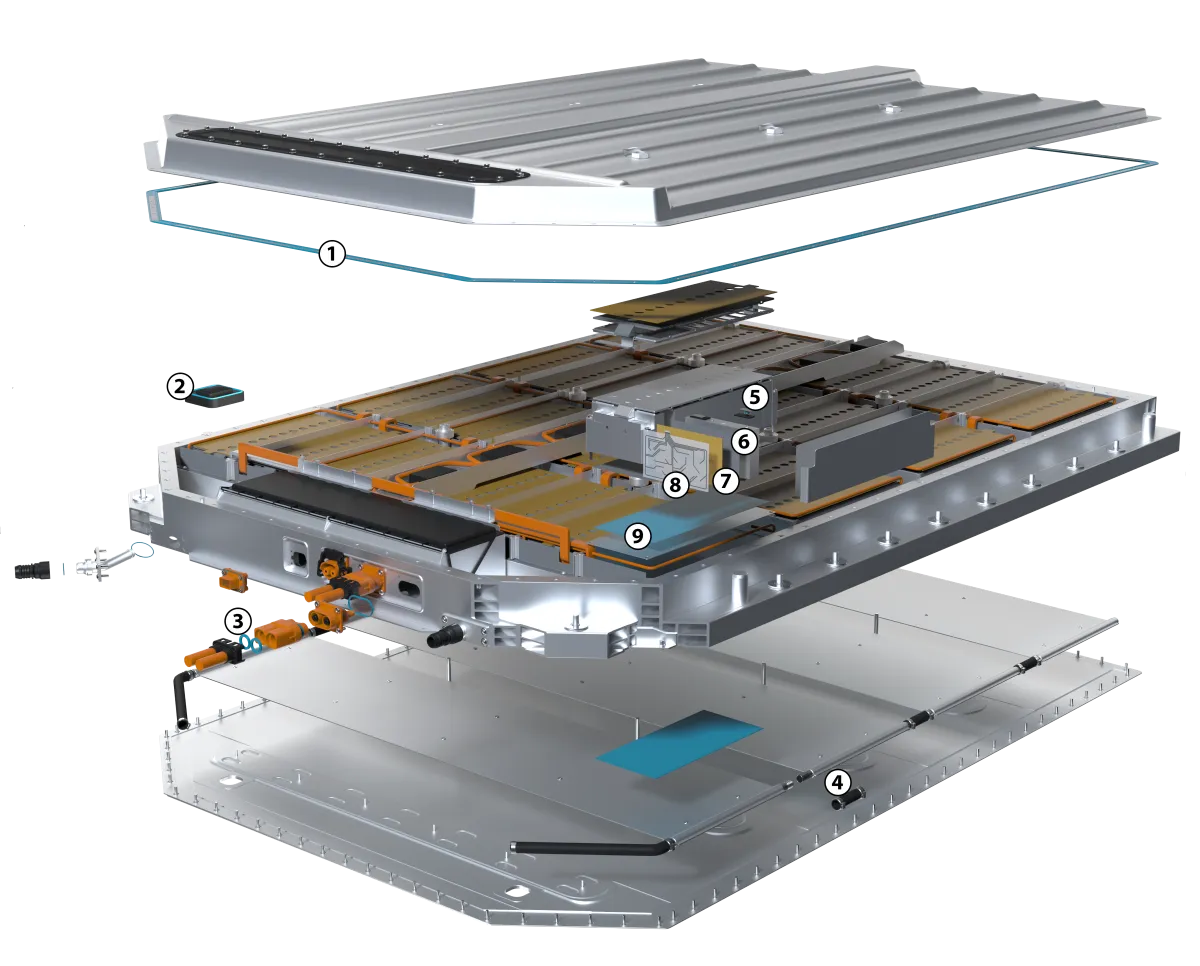 1
2
5
6
7
8
9
3
4